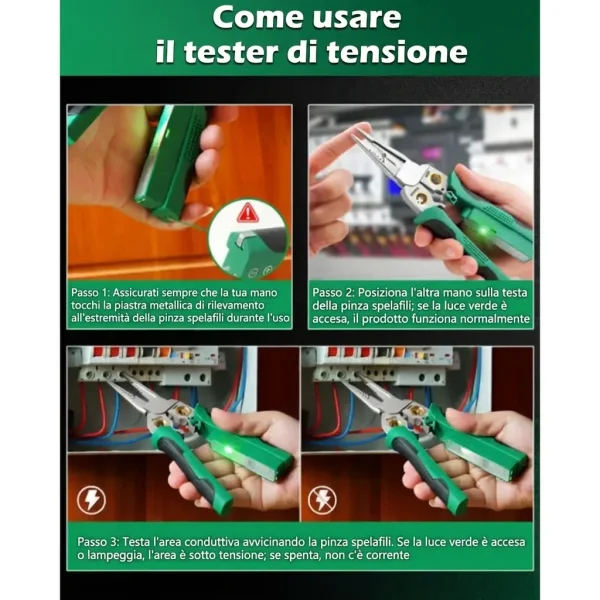 Come usare
il tester di tensione

Passo 1: Assicurati sempre che la tua mano tocchi la piastra metallica di rilevamento all'estremità della pinza spelafili durante l'uso

Passo 2: Posiziona l'altra mano sulla testa della pinza spelafili; se la luce verde è accesa, il prodotto funziona normalmente

Passo 3: Testa l'area conduttiva avvicinando la pinza spelafili. Se la luce verde è accesa o lampeggia, l'area è sotto tensione; se spenta, non c'è corrente