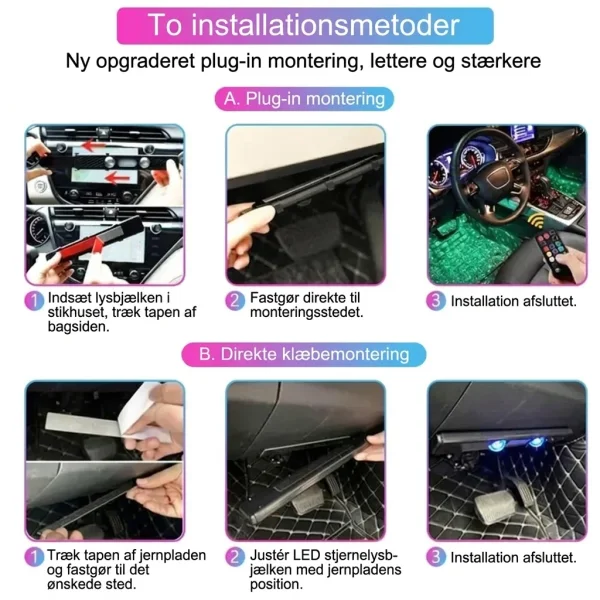 To installationsmetoder

Ny opgraderet plug-in montering, lettere og stærkere

A. Plug-in montering

1 Indsæt lysbjælken i stikhuset, træk tapen af bagsiden.

2 Fastgør direkte til monteringsstedet.

3 Installation afsluttet.

B. Direkte klæbemontering

1 Træk tapen af jernpladen og fastgør til det ønskede sted.

2 Justér LED stjernelysbjælken med jernpladens position.

3 Installation afsluttet.