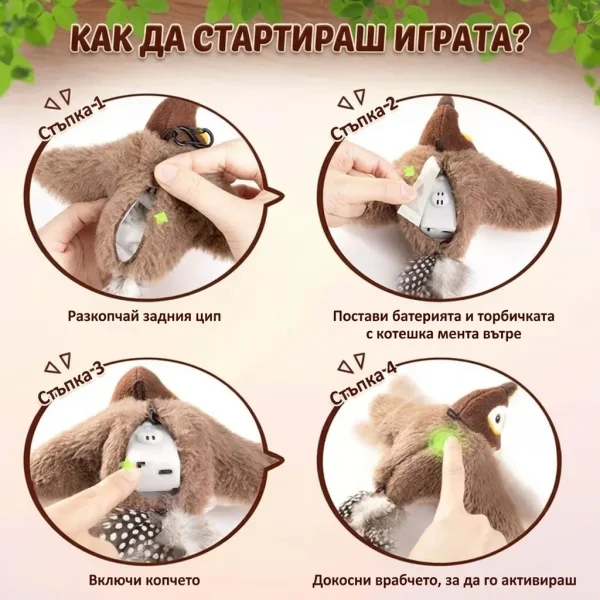 КАК ДА СТАРТИРАШ ИГРАТА?

Стъпка-1

Разкопчай задния цип

Стъпка-2

Постави батерията и торбичката с котешка мента вътре

Стъпка-3

Включи копчето

Стъпка-4

Докосни врабчето, за да го активираш