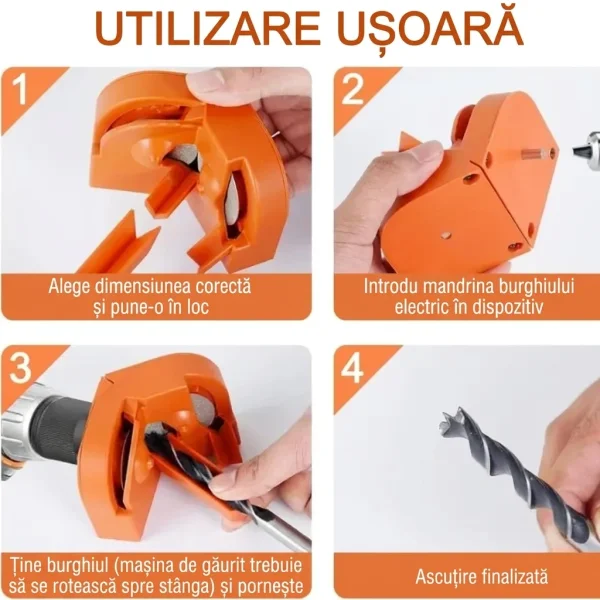 UTILIZARE UȘOARĂ

1

Alege dimensiunea corectă și pune-o în loc

2

Introdu mandrina burghiului electric în dispozitiv

3

Ține burghiul (mașina de găurit trebuie să se rotească spre stânga) și pornește

4

Ascuțire finalizată